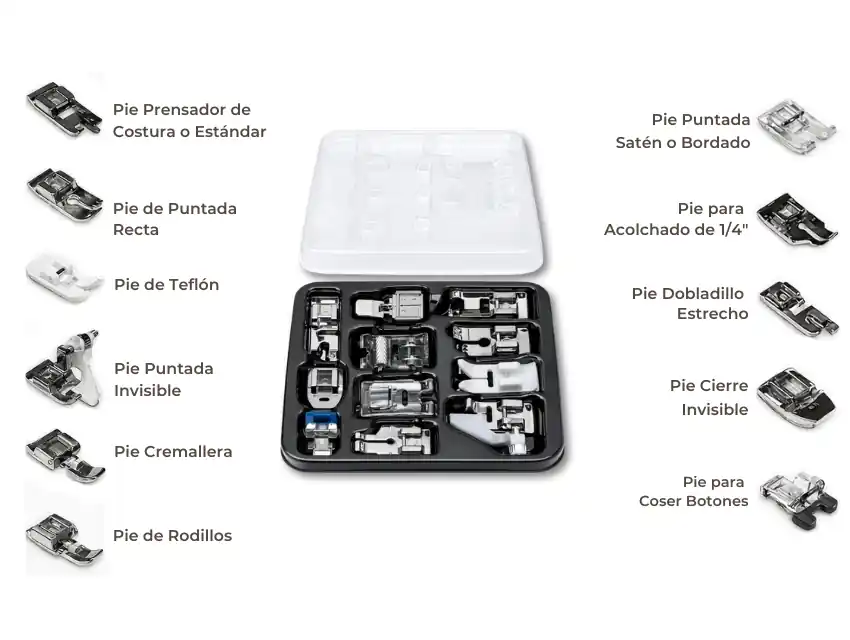 Pie Prensador de Costura o Estándar

Pie de Puntada Recta

Pie de Teflón

Pie Puntada Invisible

Pie Cremallera

Pie de Rodillos

Pie Puntada Satén o Bordado

Pie para Acolchado de 1/4"

Pie Dobladillo Estrecho

Pie Cierre Invisible

Pie para Coser Botones